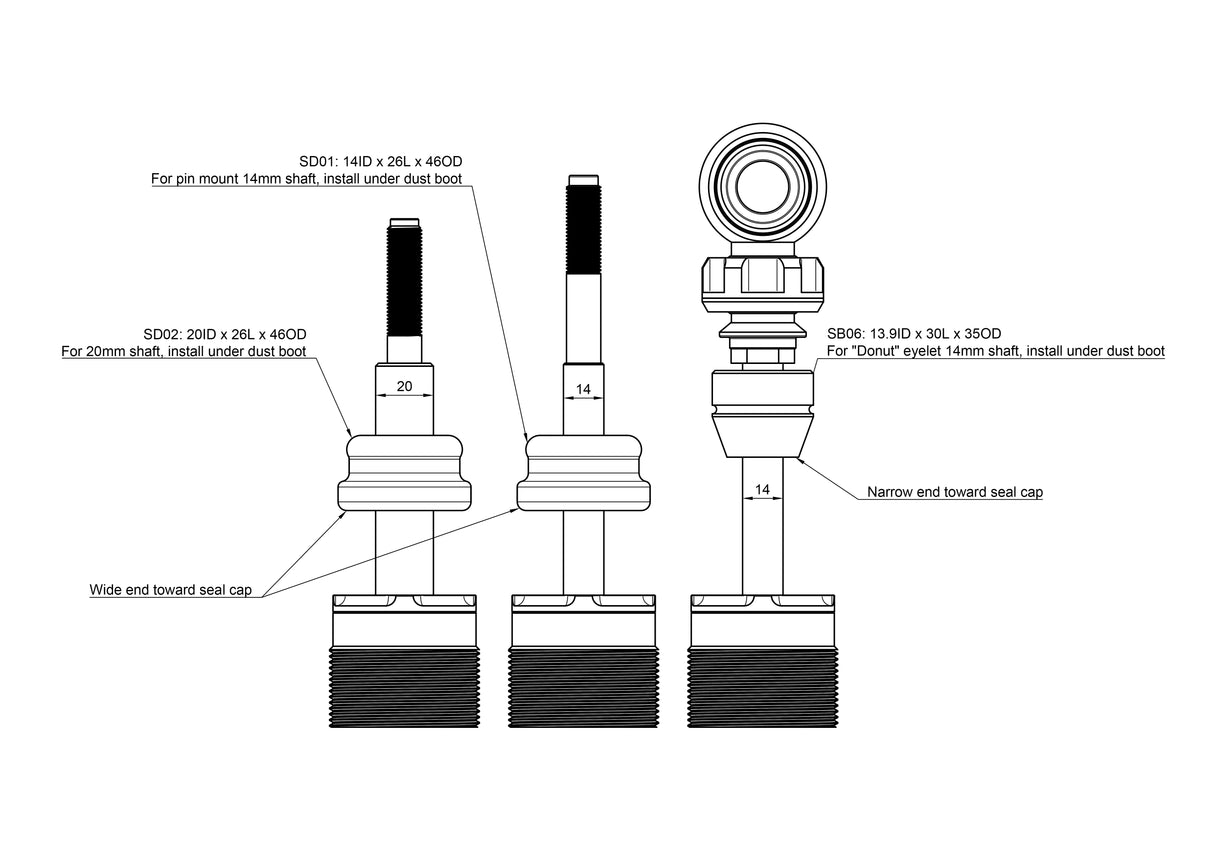 SD01: 14ID x 26L x 46OD
For pin mount 14mm shaft, install under dust boot

SD02: 20ID x 26L x 46OD
For 20mm shaft, install under dust boot

SB06: 13.9ID x 30L x 35OD
For "Donut" eyelet 14mm shaft, install under dust boot

20

14

14

Narrow end toward seal cap

Wide end toward seal cap